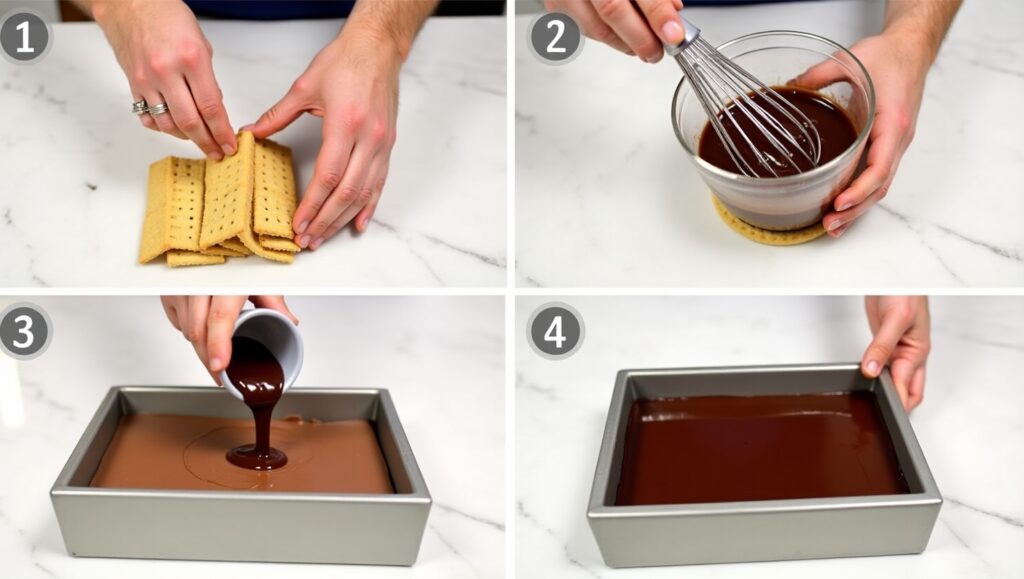 1
2
3
4